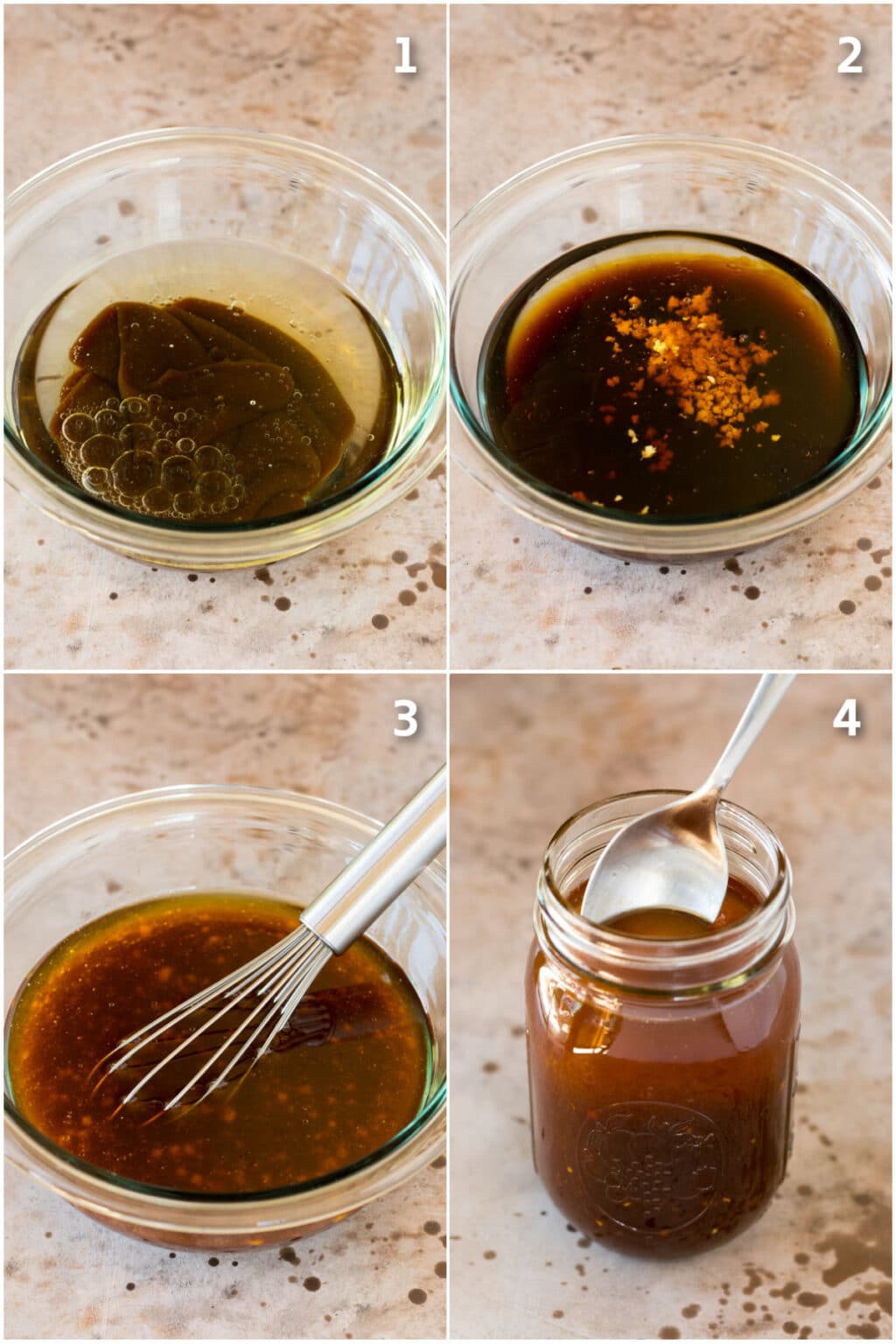 1

2

3

4